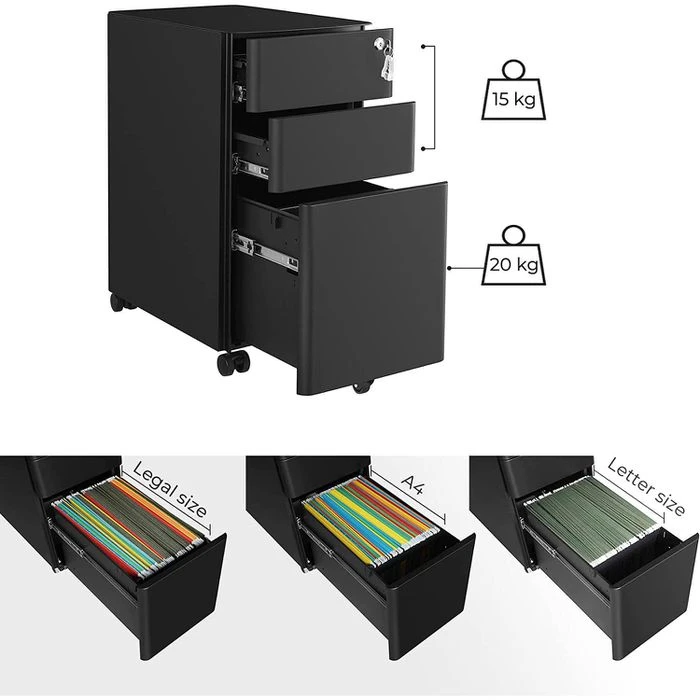 15 kg

20 kg

Legal size

A4

Letter size