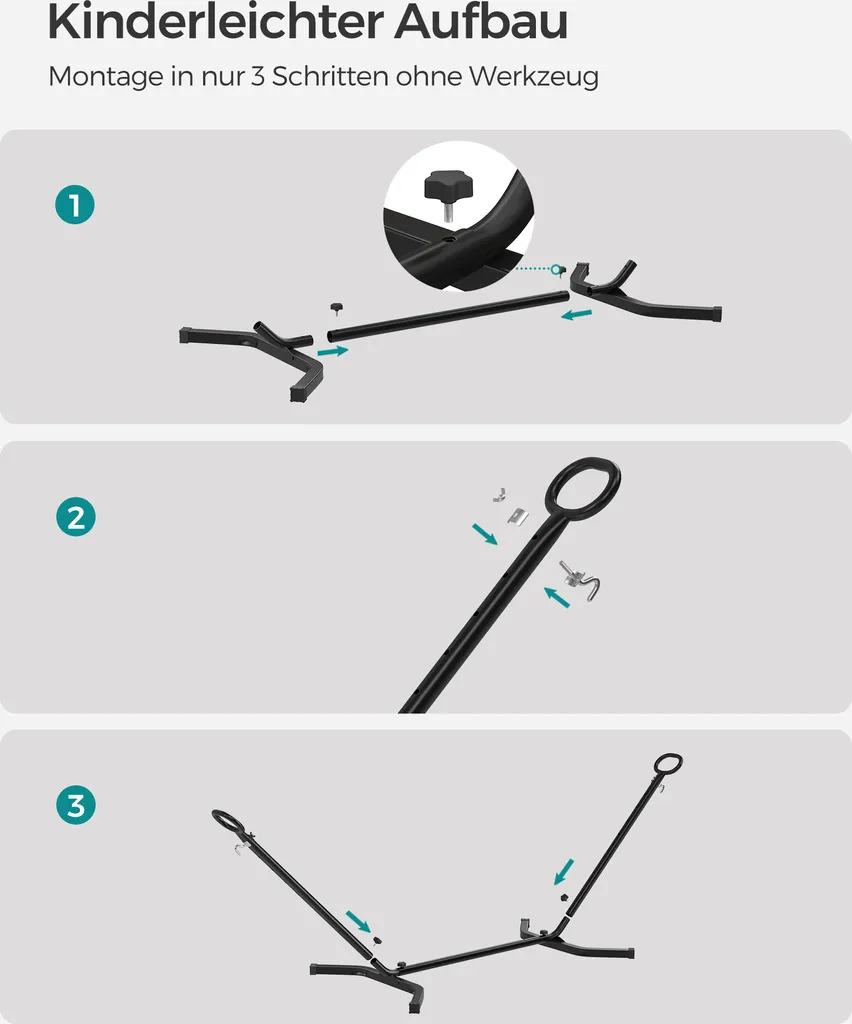 Kinderleichter Aufbau

Montage in nur 3 Schritten ohne Werkzeug

1

2

3