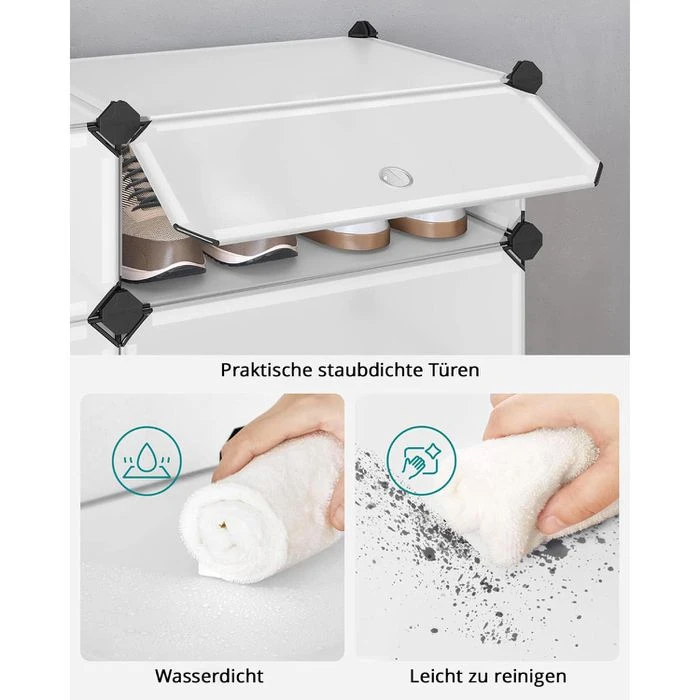 Praktische staubdichte Türen

Wasserdicht

Leicht zu reinigen